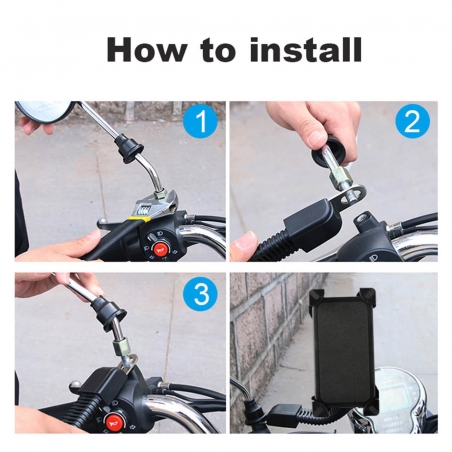 How to install

1

2

3