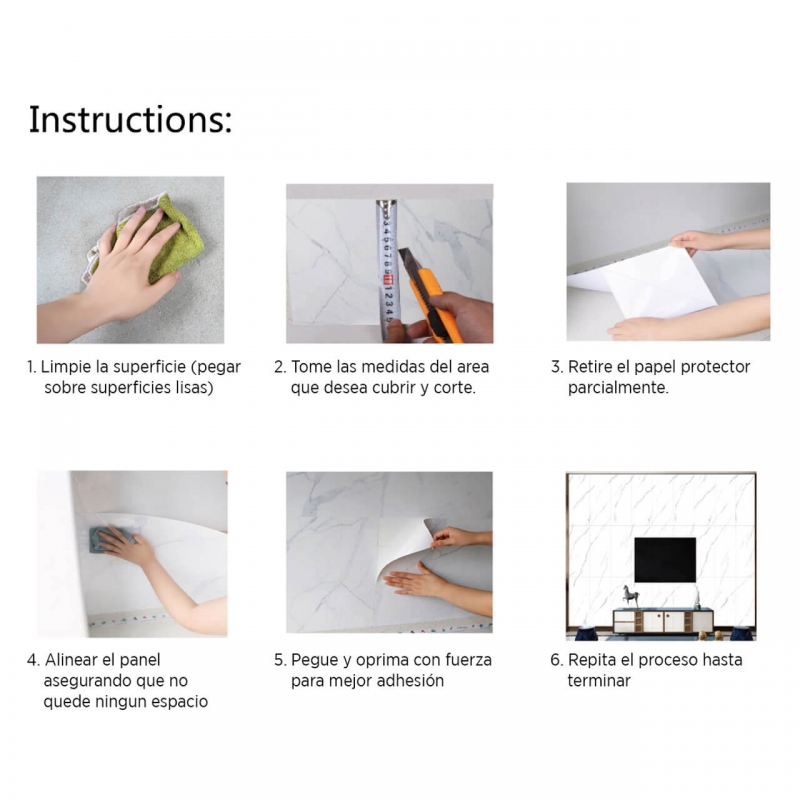 Instructions:

1. Limpie la superficie (pegar sobre superficies lisas)

2. Tome las medidas del area que desea cubrir y corte.

3. Retire el papel protector parcialmente.

4. Alinear el panel asegurando que no quede ningun espacio

5. Pegue y oprima con fuerza para mejor adhesión

6. Repita el proceso hasta terminar